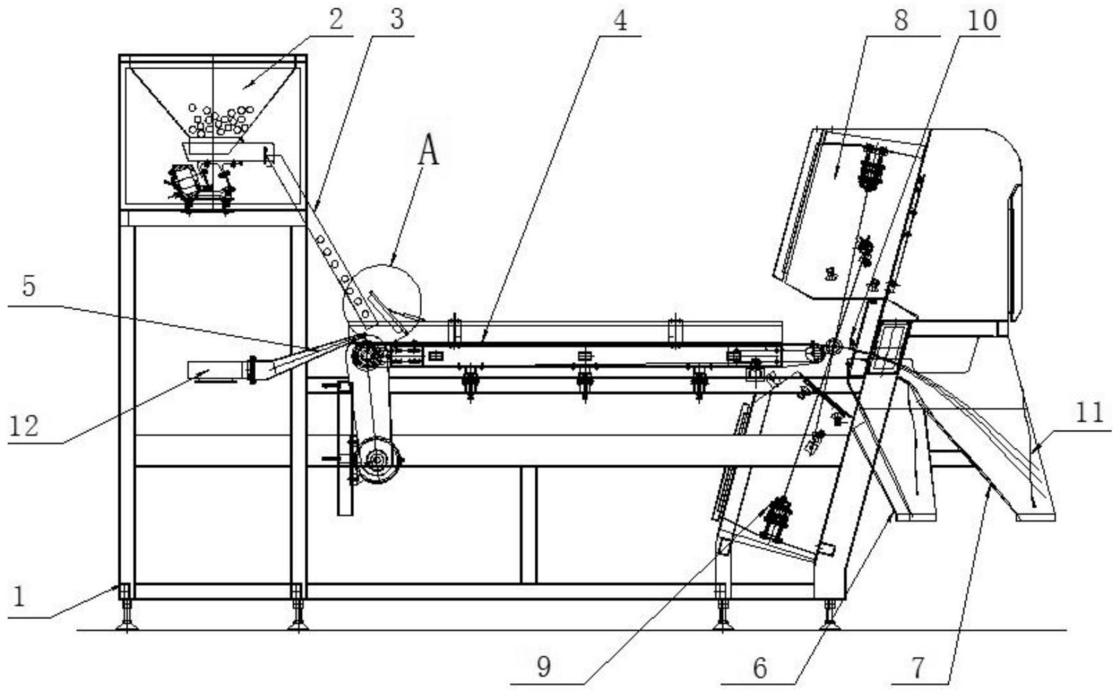 2
3
4
8
10
A
5
12
11
1
9
6
7